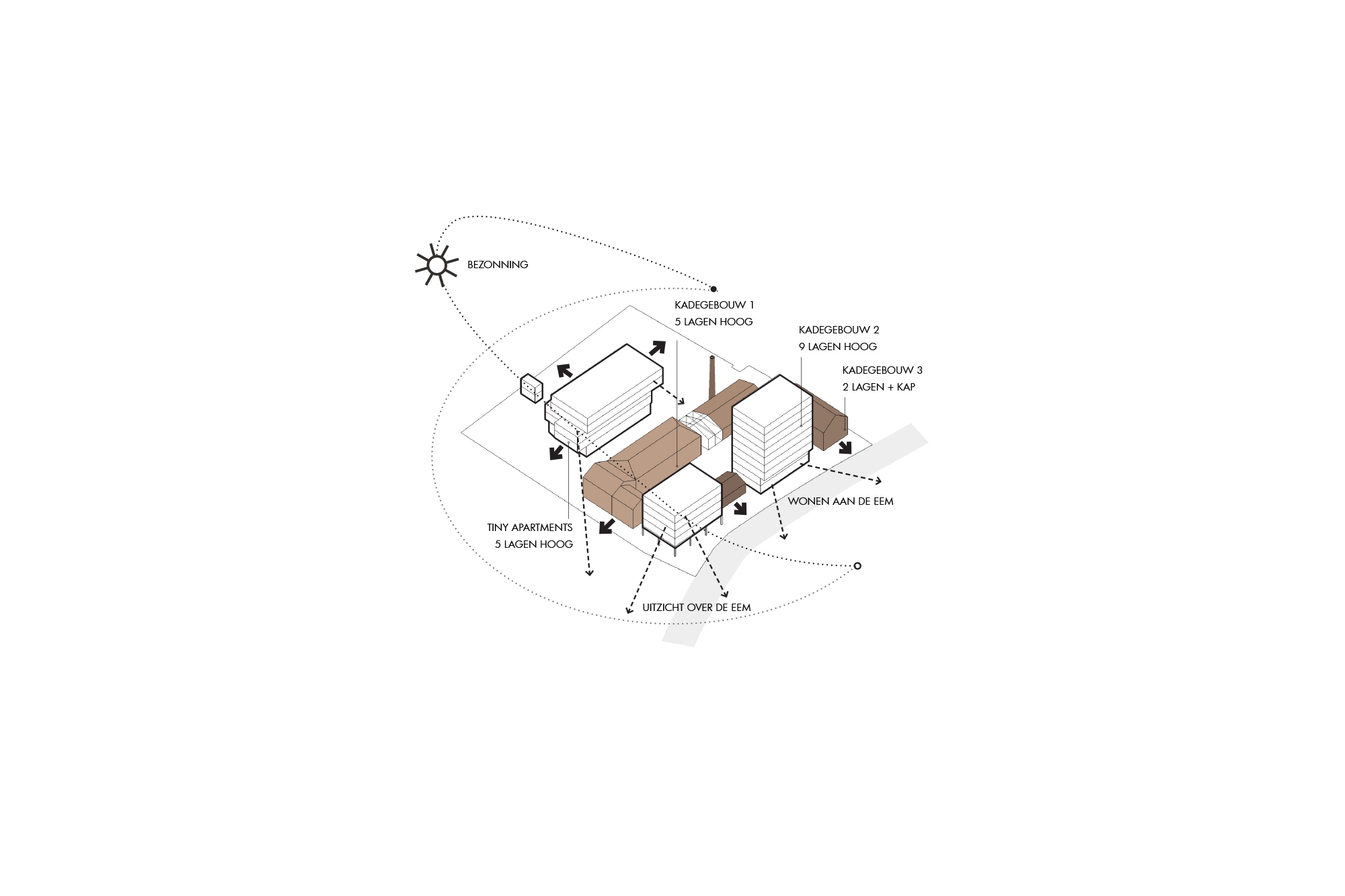 BEZONNING

KADEGEBOUW 1
5 LAGEN HOOG

KADEGEBOUW 2
9 LAGEN HOOG

KADEGEBOUW 3
2 LAGEN + KAP

WONEN AAN DE EEM

TINY APARTMENTS
5 LAGEN HOOG

UITZICHT OVER DE EEM